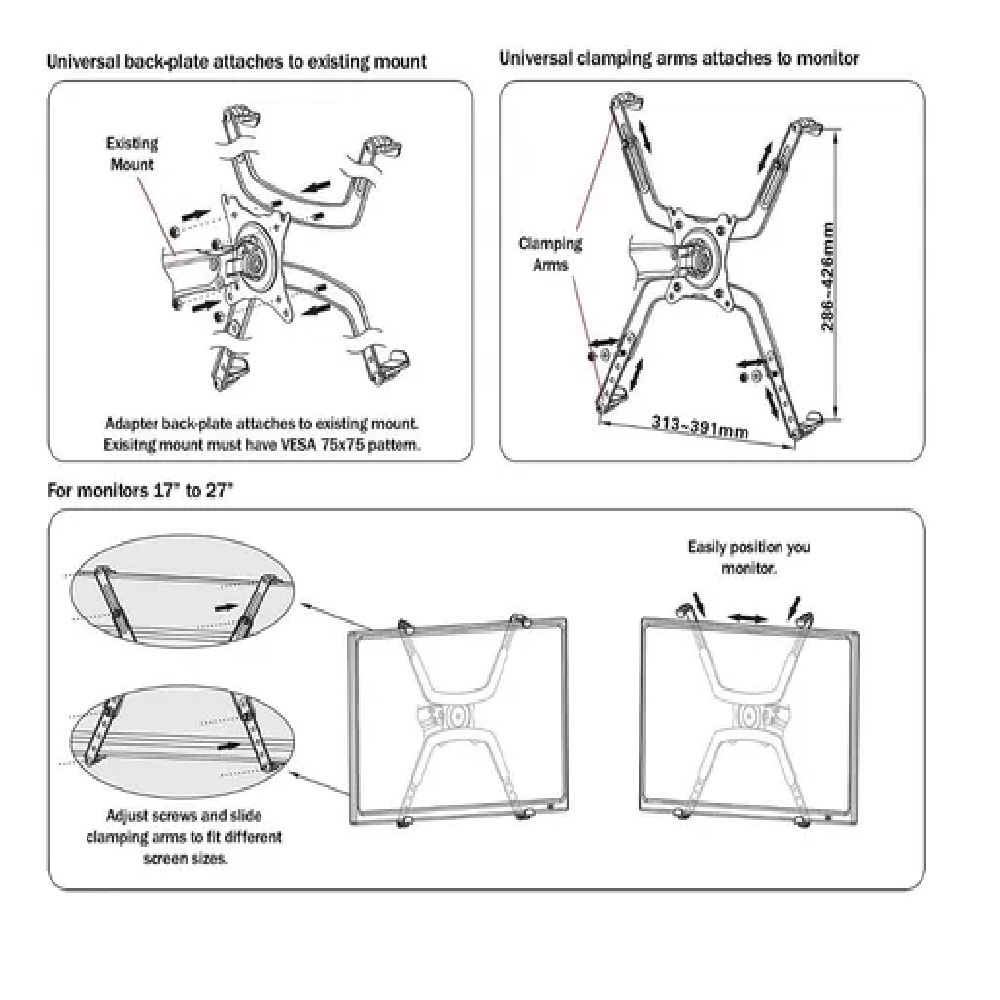 Universal back-plate attaches to existing mount

Existing Mount

Adapter back-plate attaches to existing mount. Exisitng mount must have VESA 75x75 pattern.

Universal clamping arms attaches to monitor

Clamping Arms

286~426mm

313~391mm

For monitors 17" to 27"

Adjust screws and slide clamping arms to fit different screen sizes.

Easily position you monitor.